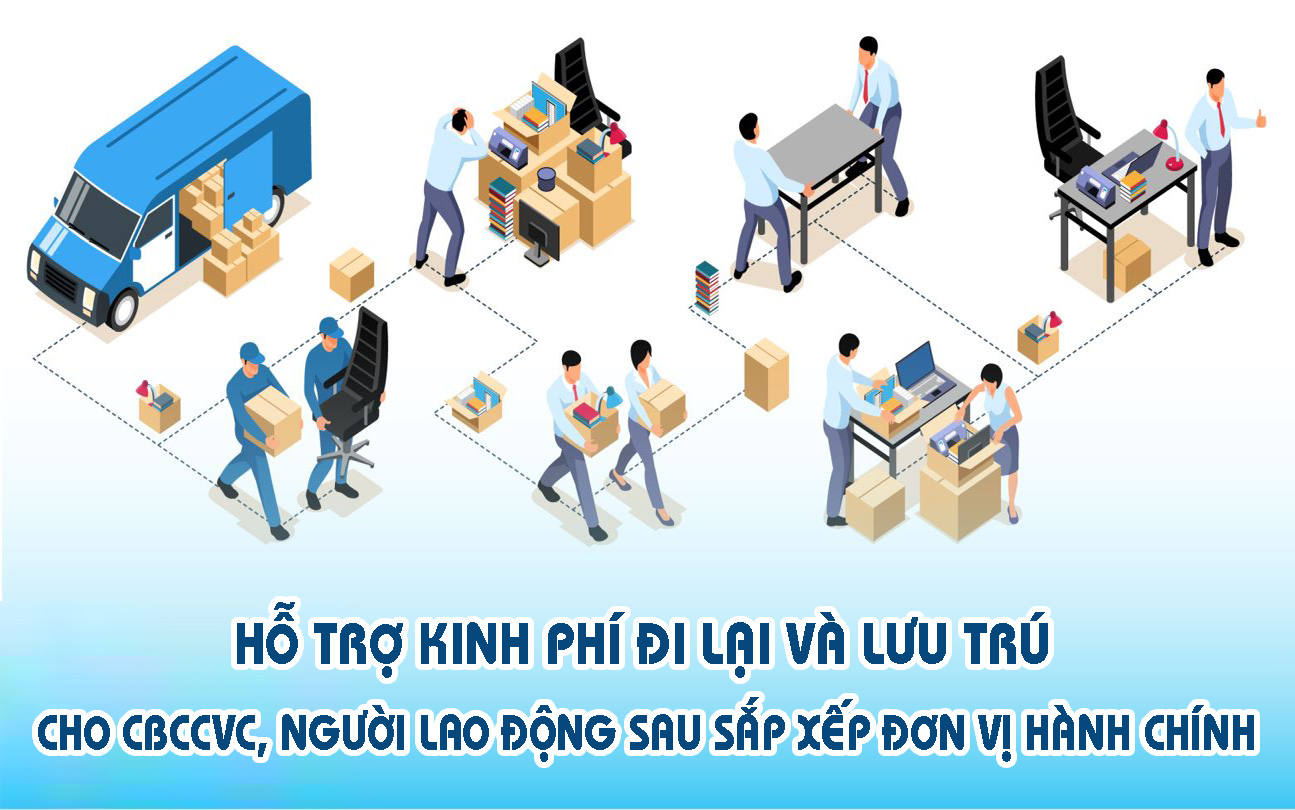 HỖ TRỢ KINH PHÍ ĐI LẠI VÀ LƯU TRÚ
CHO CBCCVC, NGƯỜI LAO ĐỘNG SAU SẮP XẾP ĐƠN VỊ HÀNH CHÍNH